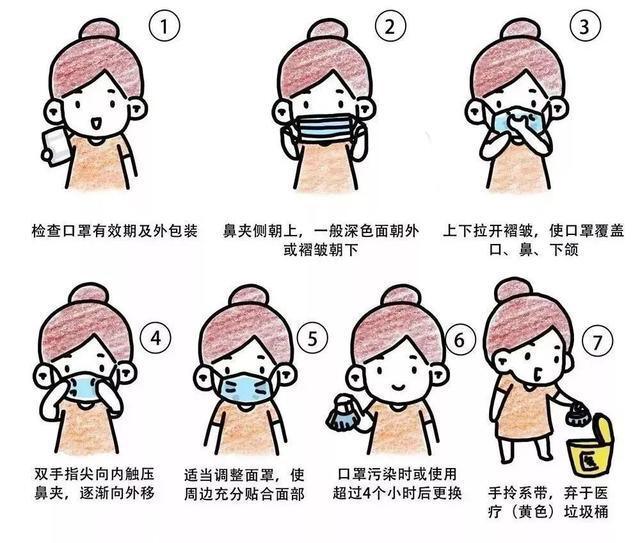 ①

检查口罩有效期及外包装

②

鼻夹侧朝上，一般深色面朝外或褶皱朝下

③

上下拉开褶皱，使口罩覆盖口、鼻、下颌

④

双手指尖向内触压鼻夹，逐渐向外移

⑤

适当调整面罩，使周边充分贴合面部

⑥

口罩污染时或使用超过4个小时后更换

⑦

医

手拎系带，弃于医疗（黄色）垃圾桶